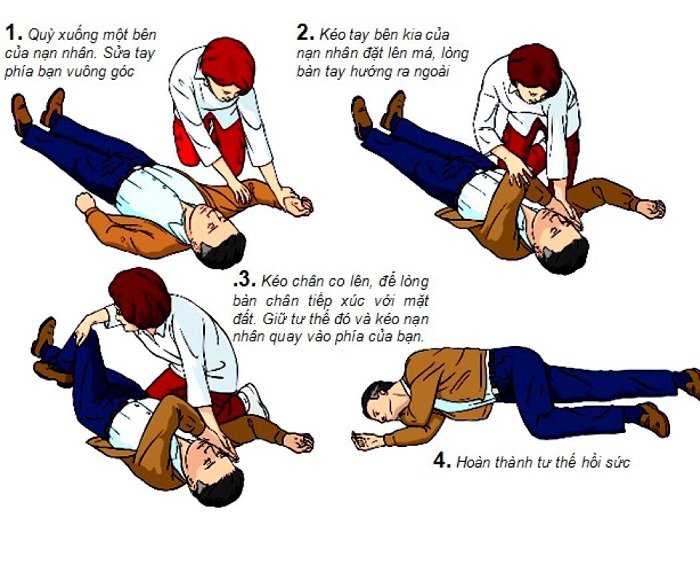 1. Quỳ xuống một bên của nạn nhân. Sửa tay phía bạn vuông góc

2. Kéo tay bên kia của nạn nhân đặt lên má, lòng bàn tay hướng ra ngoài

.3. Kéo chân co lên, để lòng bàn chân tiếp xúc với mặt đất. Giữ tư thế đó và kéo nạn nhân quay vào phía của bạn.

4. Hoàn thành tư thế hồi sức